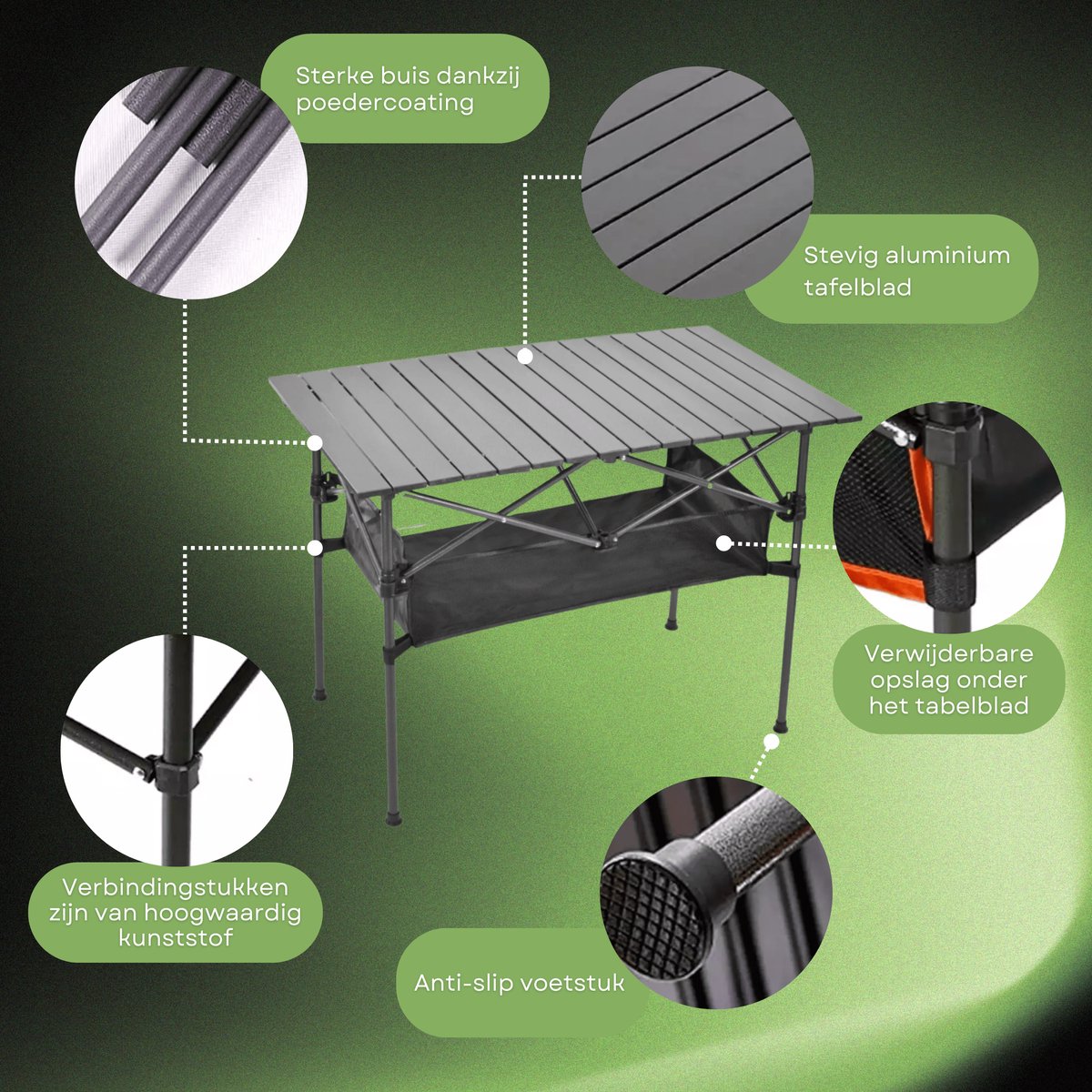 Sterke buis dankzij poedercoating

Stevig aluminium tafelblad

Verwijderbare opslag onder het tabelblad

Verbindingstukken zijn van hoogwaardig kunststof

Anti-slip voetstuk