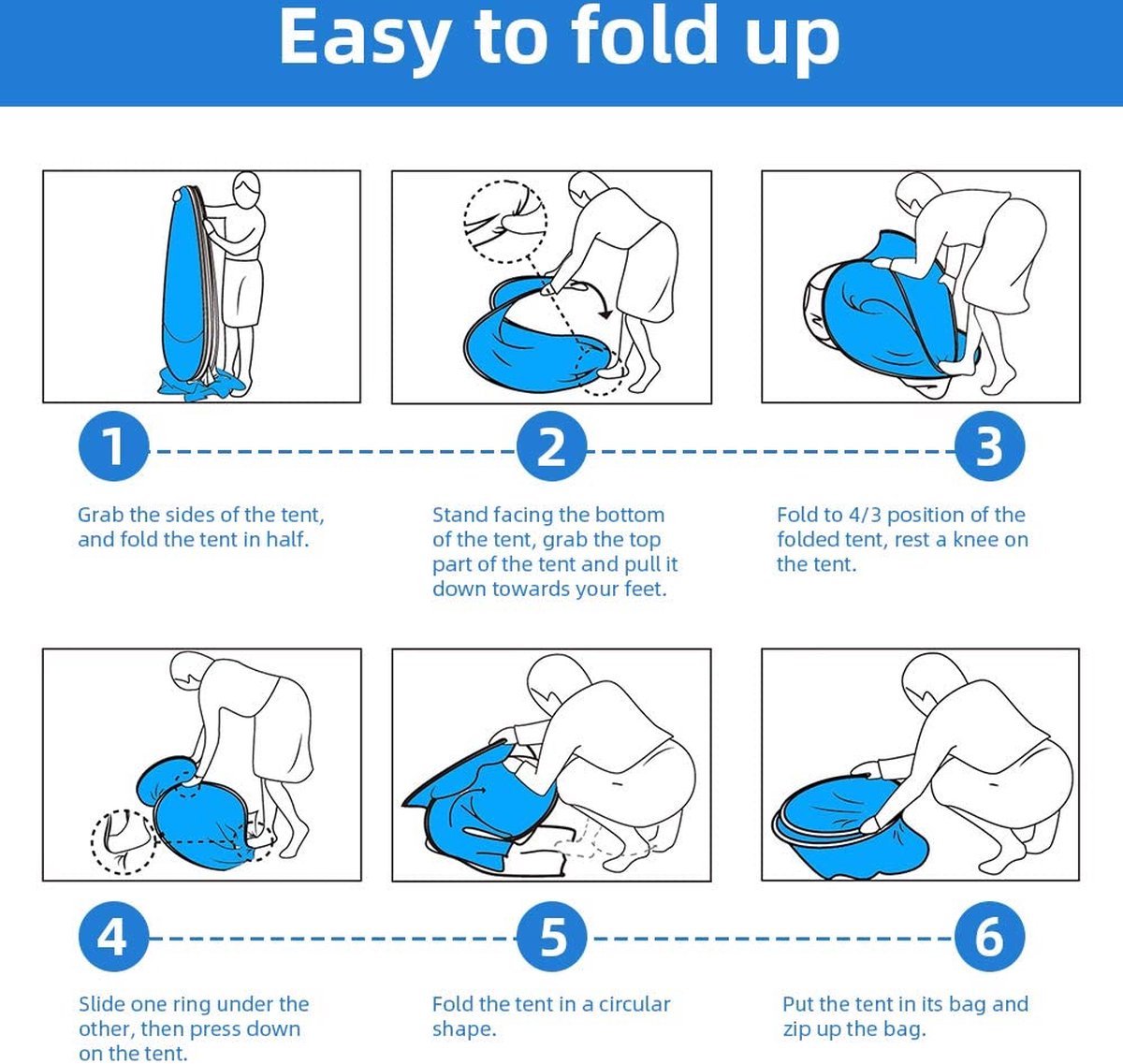 Easy to fold up

1

Grab the sides of the tent, and fold the tent in half.

2

Stand facing the bottom of the tent, grab the top part of the tent and pull it down towards your feet.

3

Fold to 4/3 position of the folded tent, rest a knee on the tent.

4

Slide one ring under the other, then press down on the tent.

5

Fold the tent in a circular shape.

6

Put the tent in its bag and zip up the bag.